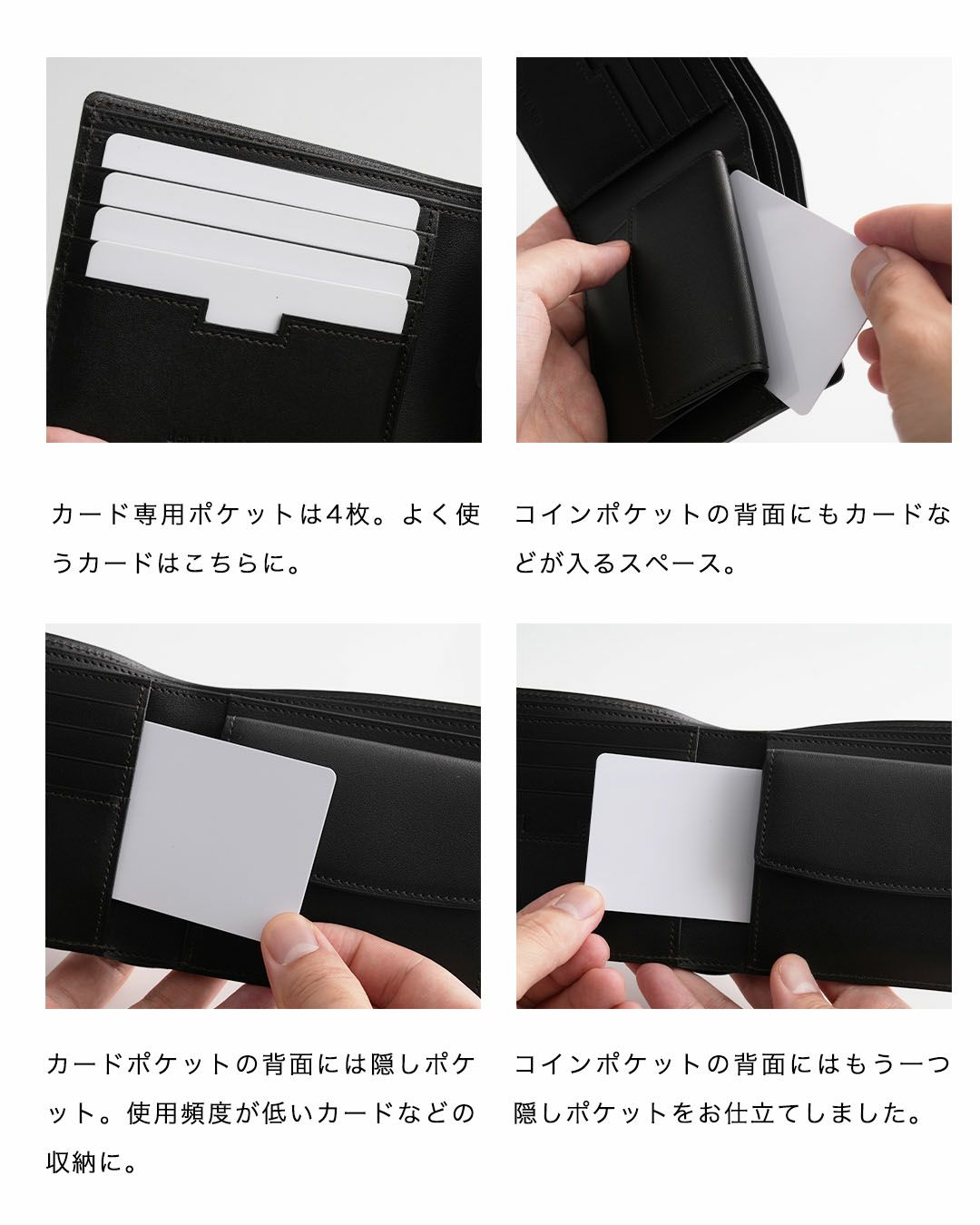 カード専用ポケットは4枚。よく使うカードはこちらに。

コインポケットの背面にもカードなどが入るスペース。

カードポケットの背面には隠しポケット。使用頻度が低いカードなどの収納に。

コインポケットの背面にはもう一つ隠しポケットをお仕立てしました。