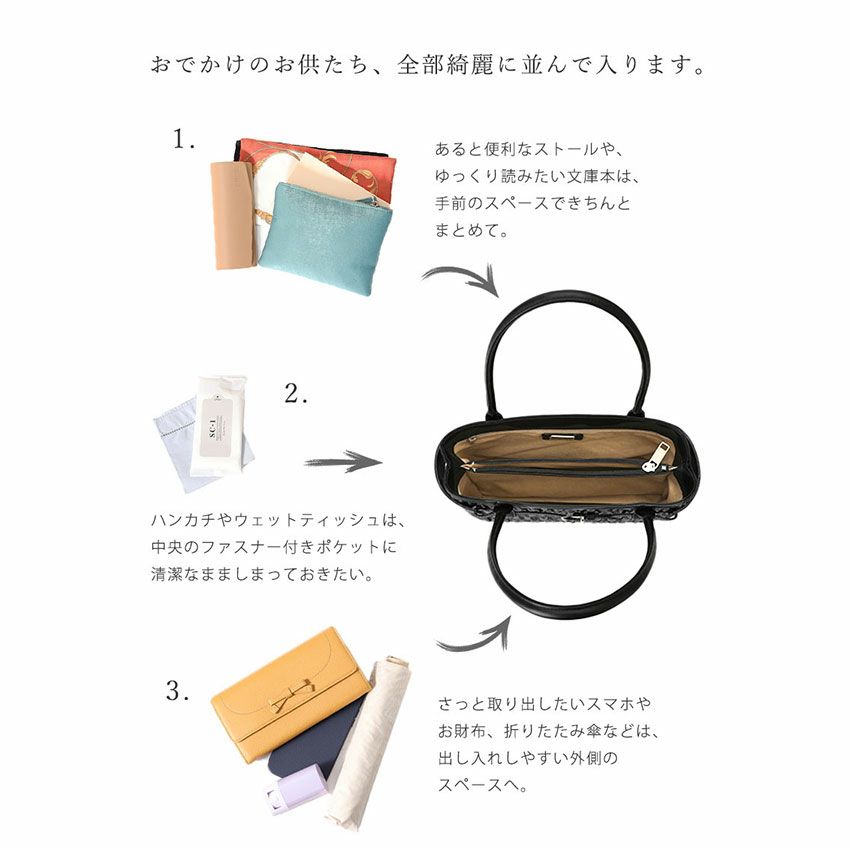 おでかけのお供たち、全部綺麗に並んで入ります。

1.

あると便利なストールや、ゆっくり読みたい文庫本は、手前のスペースできちんとまとめて。

2.

SC-1

ハンカチやウェットティッシュは、中央のファスナー付きポケットに清潔なまましまっておきたい。

3.

さっと取り出したいスマホやお財布、折りたたみ傘などは、出し入れしやすい外側のスペースへ。